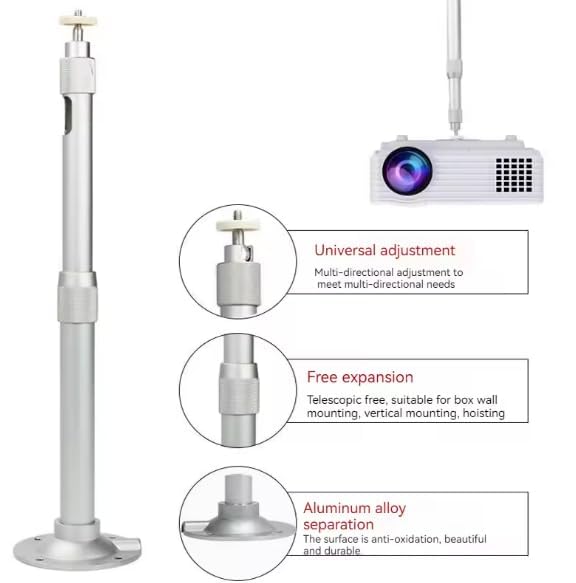 Universal adjustment

Multi-directional adjustment to meet multi-directional needs

Free expansion

Telescopic free, suitable for box wall mounting, vertical mounting, hoisting

Aluminum alloy separation

The surface is anti-oxidation, beautiful and durable